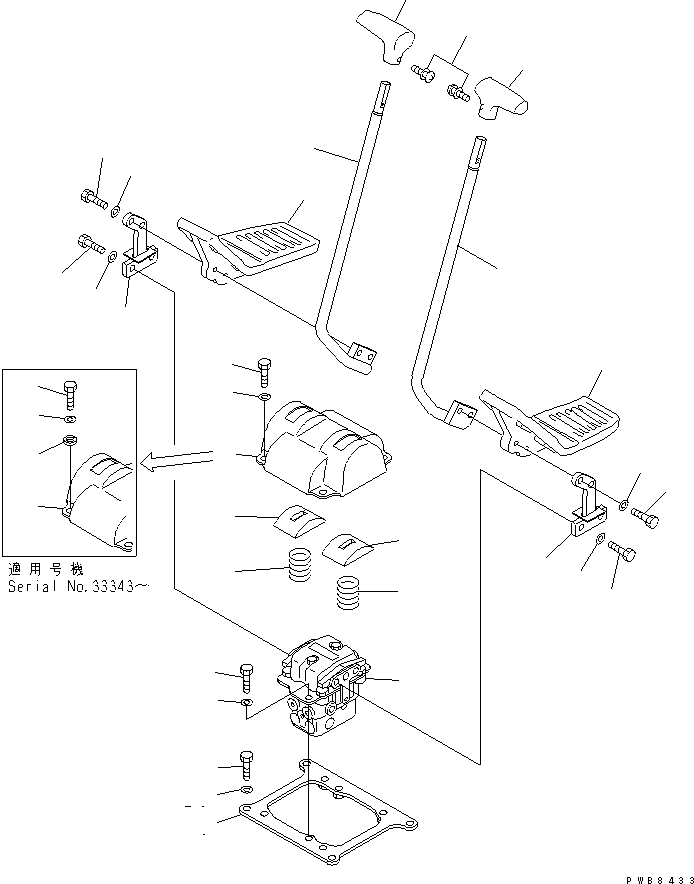 適用号機
Serial No.33343~

PWB8433