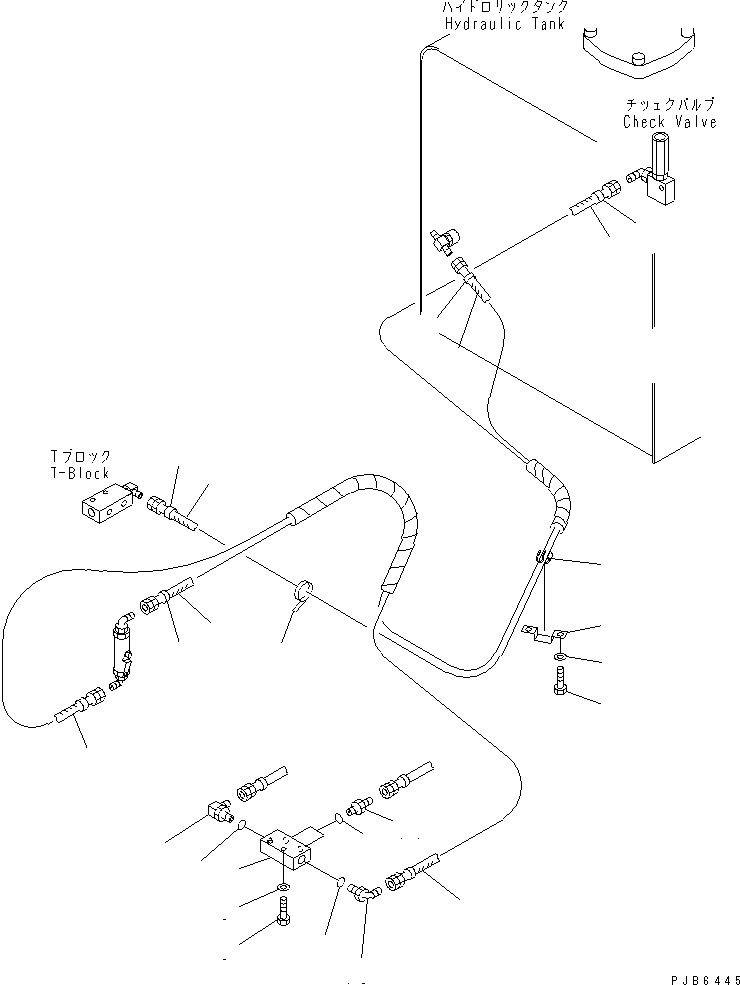 ハイドロリックタンク
Hydraulic Tank

チェックバルブ
Check Valve

Tブロック
T-Block

PJB6445