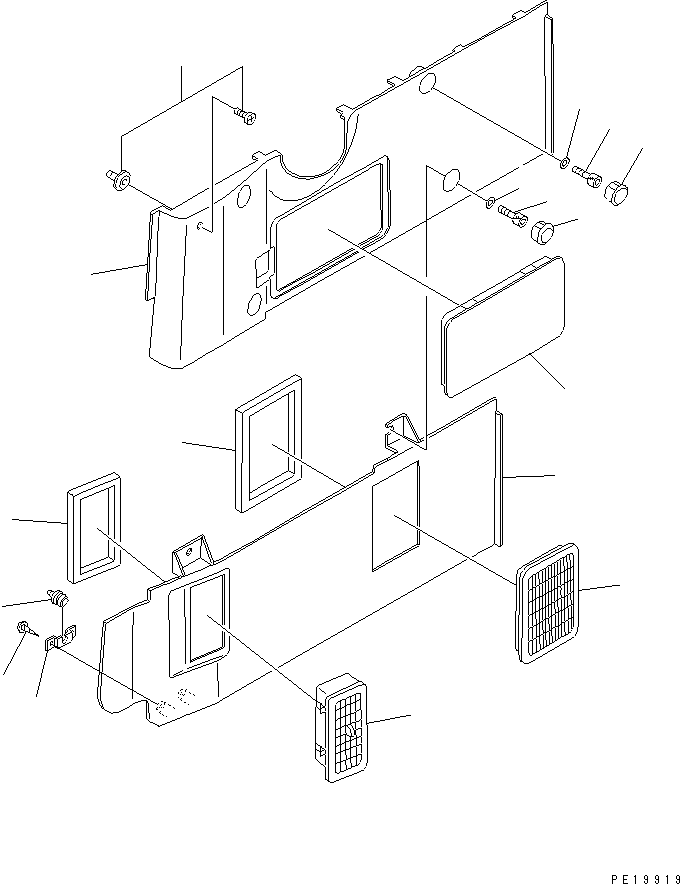 PE19919