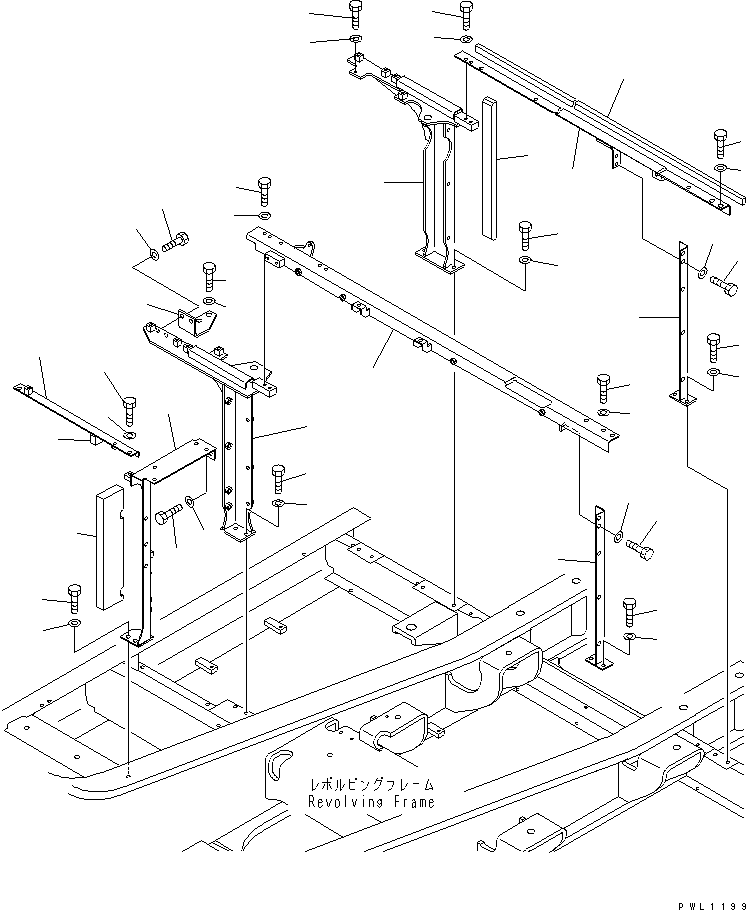 レボルビングフレーム
Revolving Frame

PWL1199