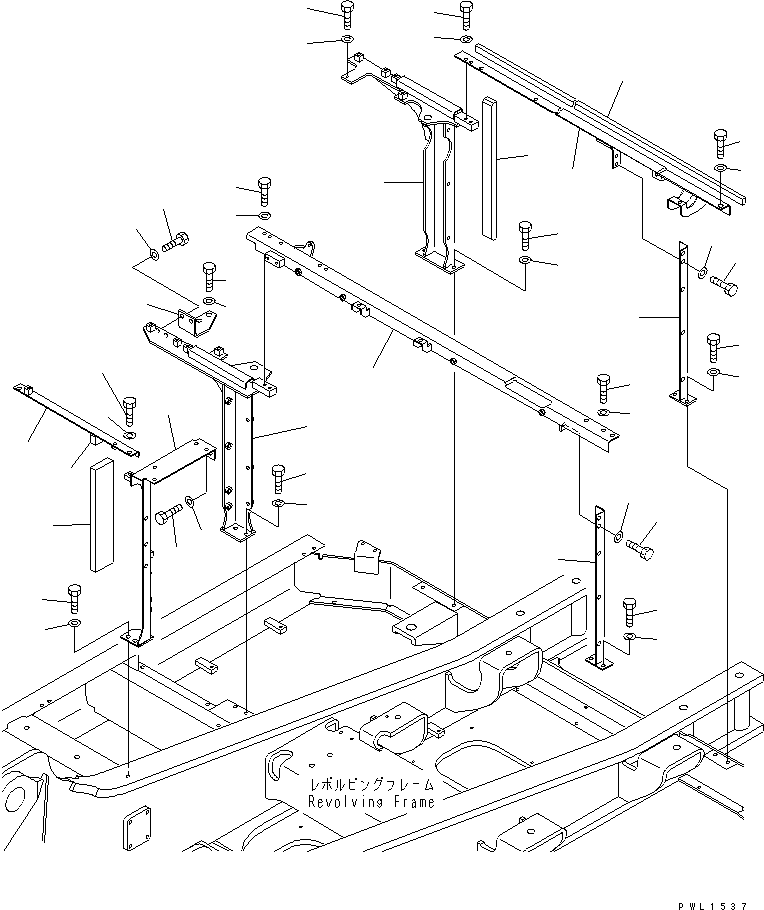 レボルビングフレーム
Revolving Frame

PWL1537