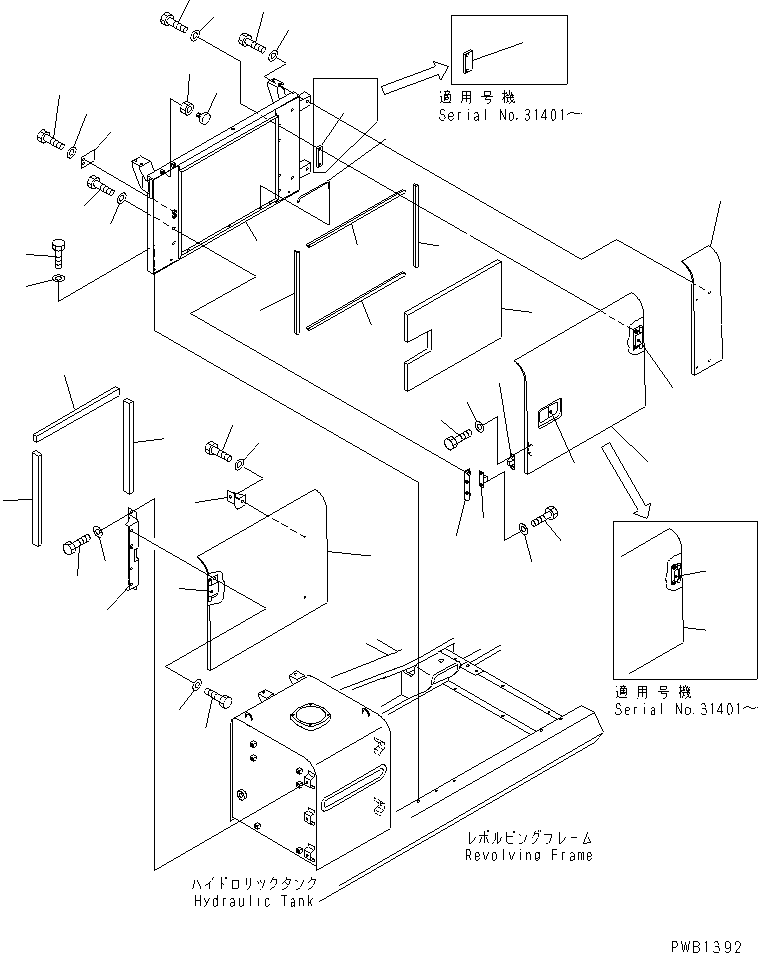 適用号機
Serial No.31401～

適用号機
Serial No.31401～

レボルビングフレーム
Revolving Frame

ハイドロリックタンク
Hydraulic Tank

PWB1392