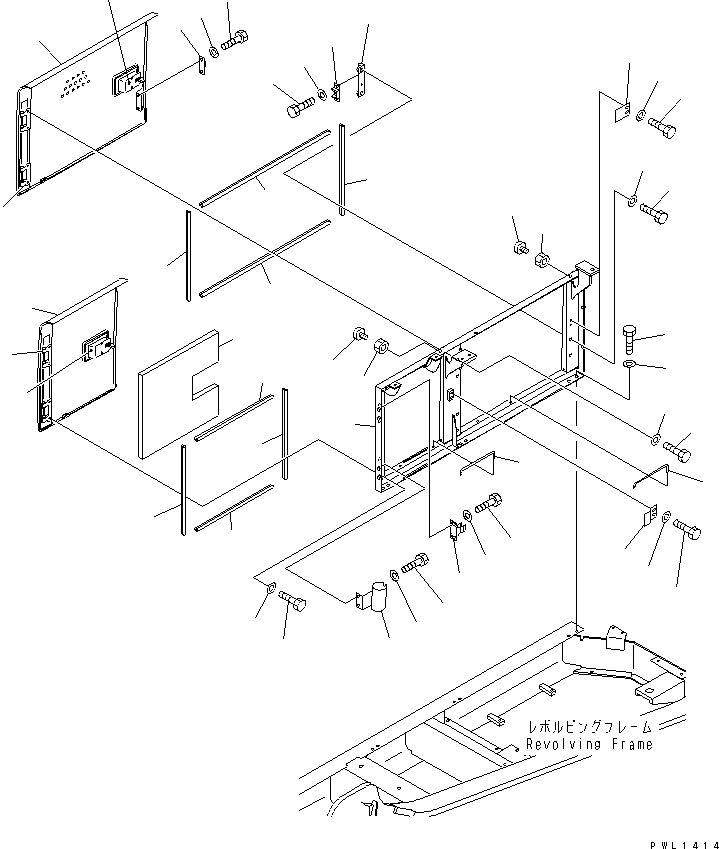 レボルビングフレーム
Revolving Frame

PWL1414