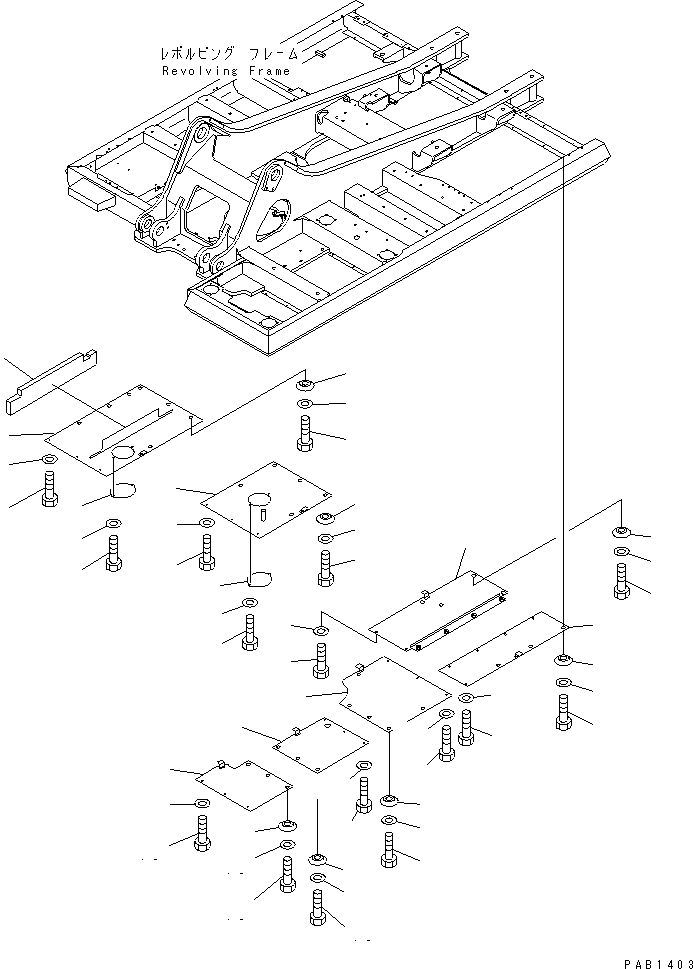 レボルビング フレーム
Revolving Frame

PAB1403