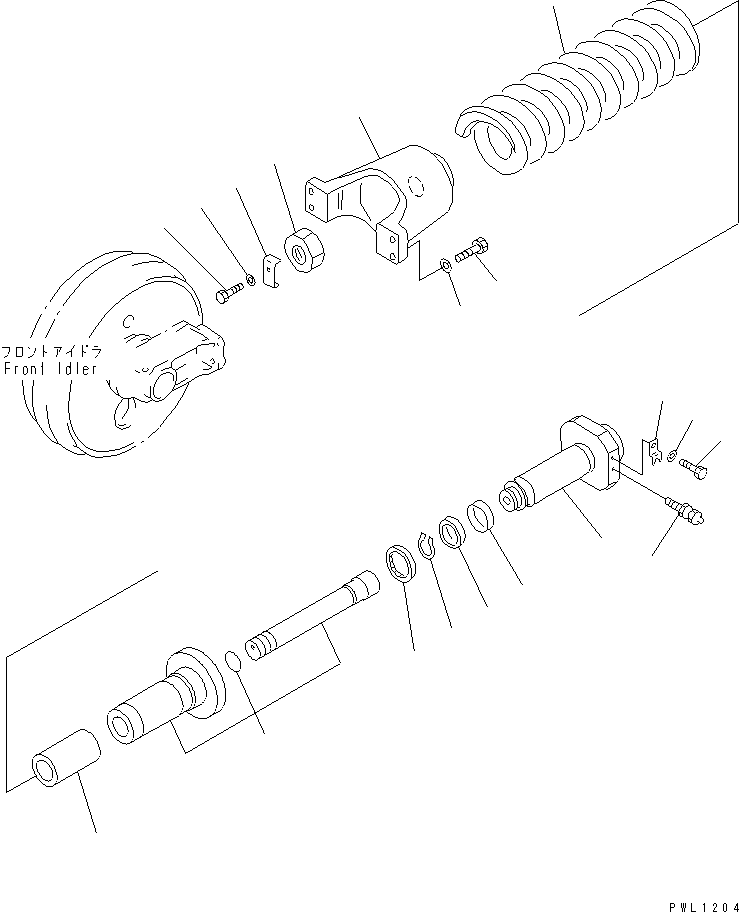 フロントアイドラ
Front Idler

PWL1204