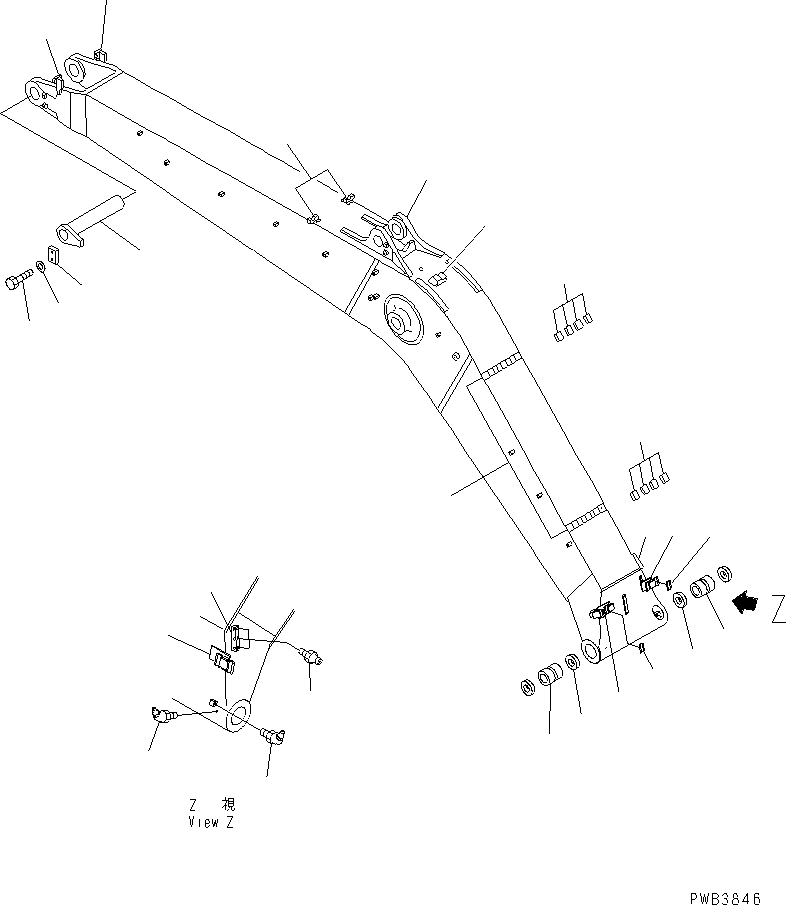 Z

Z 視
View Z

PWB3846