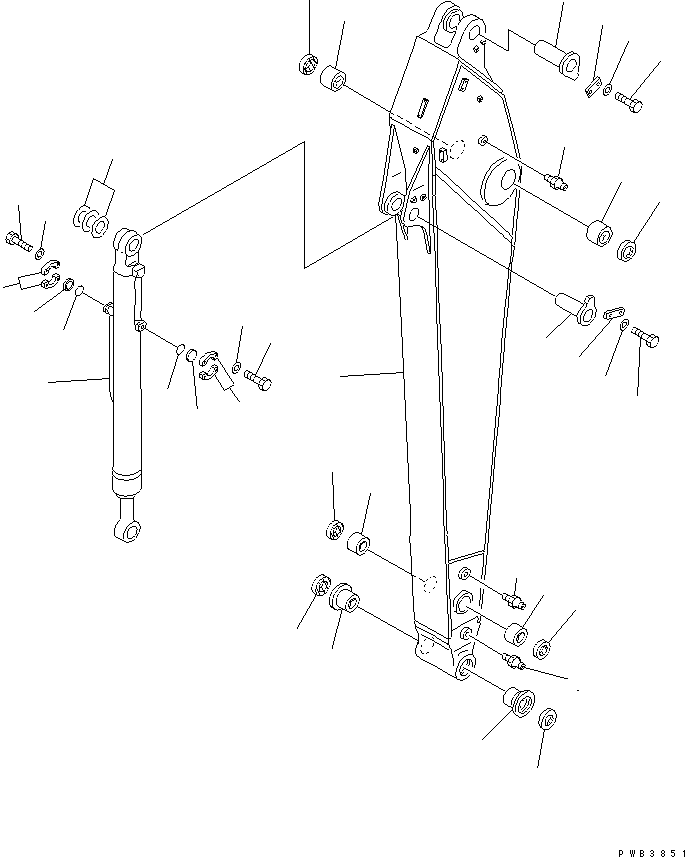 PWB3851