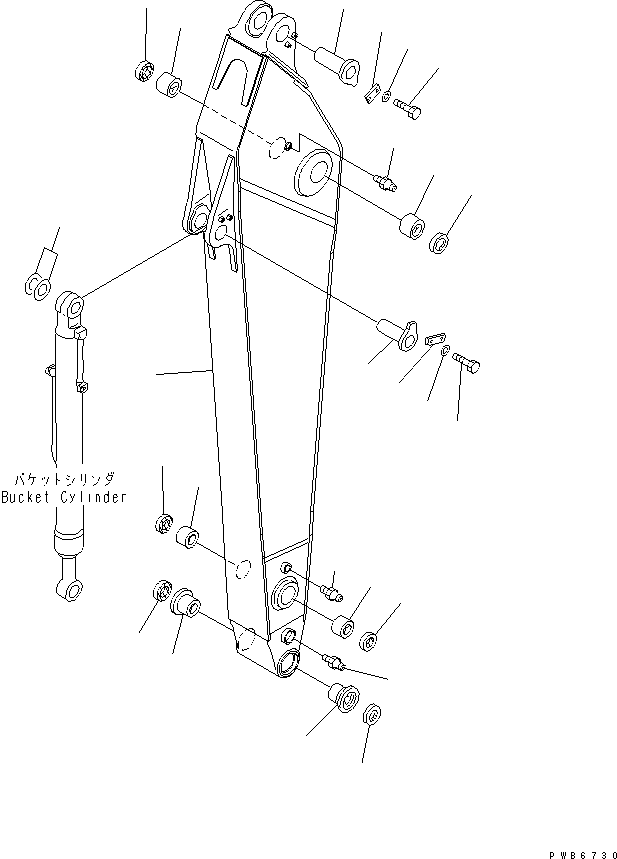 バケットシリンダ
Bucket Cylinder

PWB6730