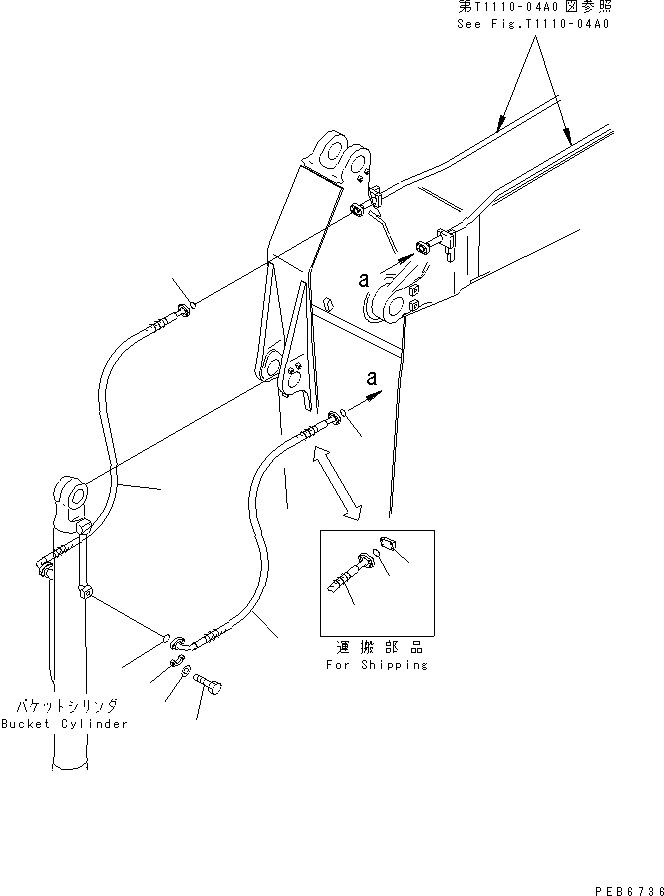 第T1110-04A0 図参照
See Fig.T1110-04A0

a

a

運搬部品
For Shipping

バケットシリンダ
Bucket Cylinder

PEB6736