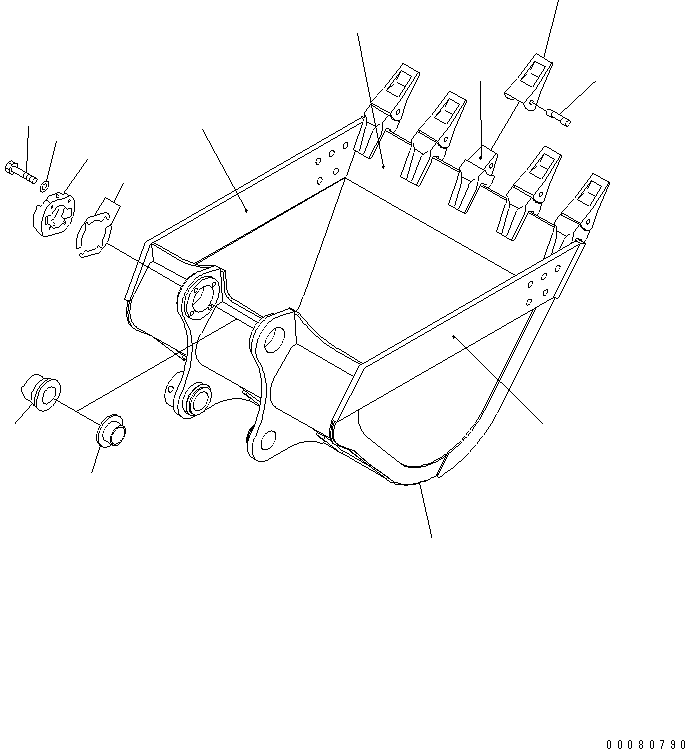 00080790