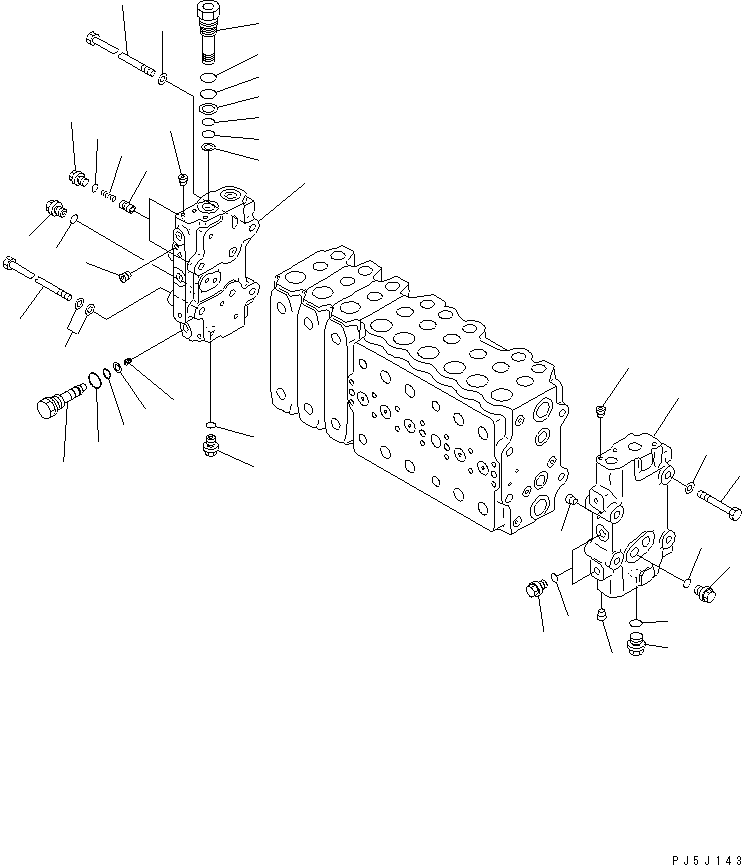 PJ5J143