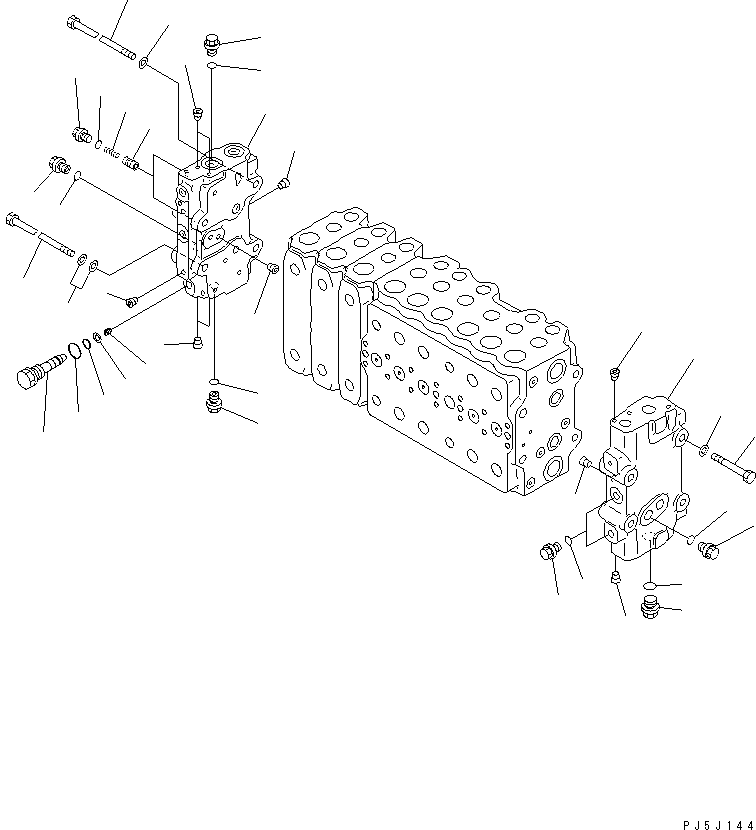 PJ5J144