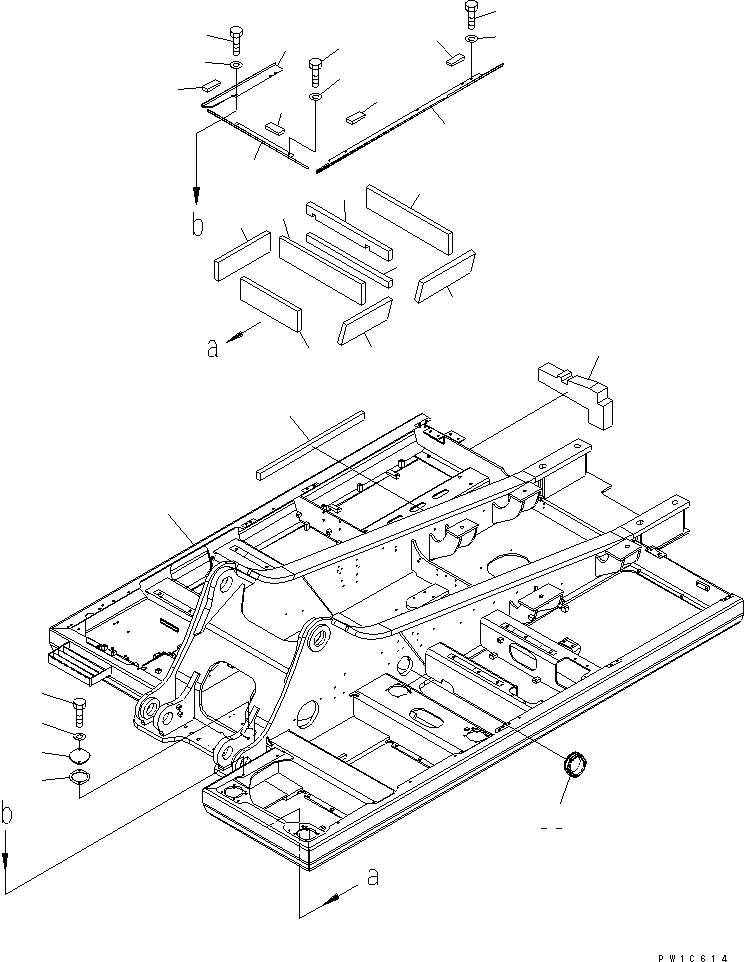 b

a

b

a

PW1C614