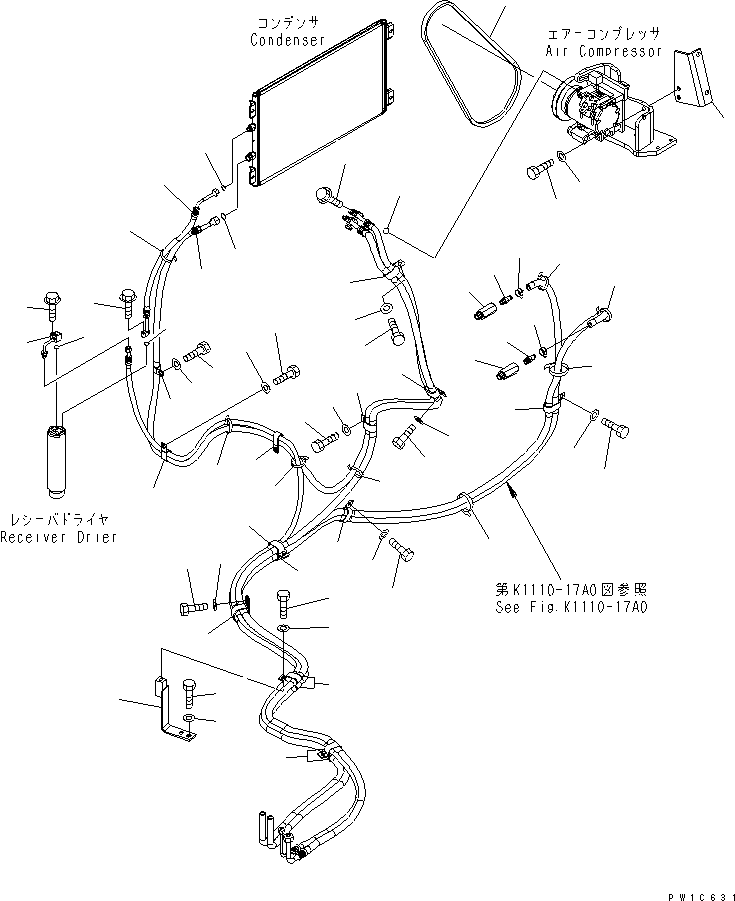 コンデンサ
Condenser

エアーコンプレッサ
Air Compressor

レシーバドライヤ
Receiver Drier

第K1110-17A0図参照
See Fig.K1110-17A0

PW1C631