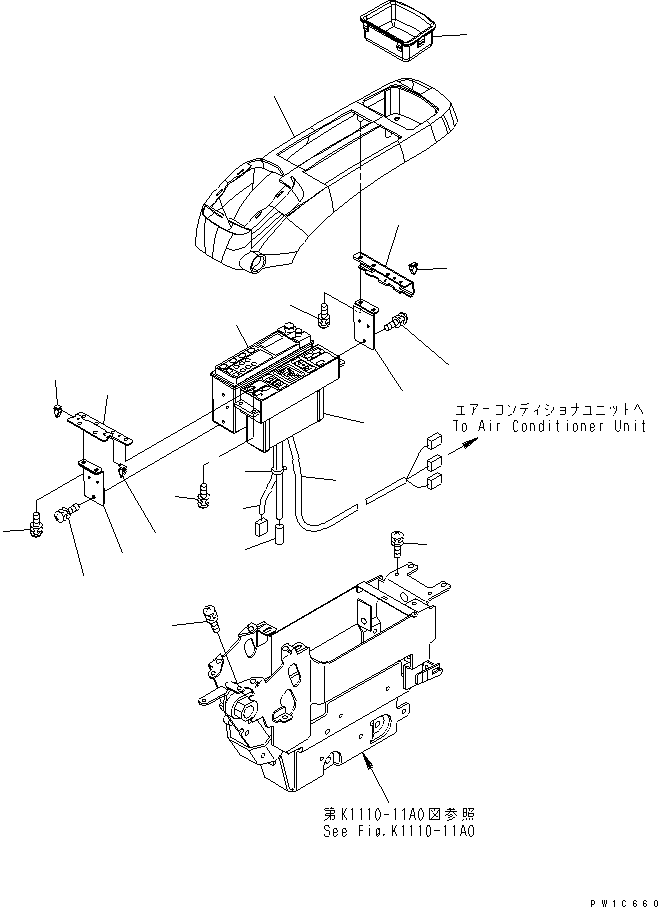 エアーコンディショナユニットへ
To Air Conditioner Unit

第K1110-11A0図参照
See Fig.K1110-11A0

PW1C660