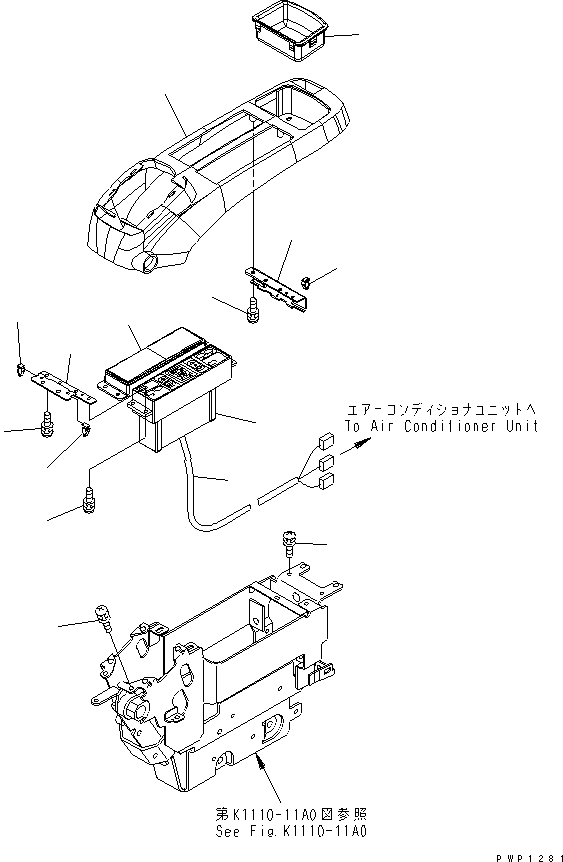 エアーコンディショナユニットへ
To Air Conditioner Unit

第K1110-11A0図参照
See Fig.K1110-11A0

PWP1281