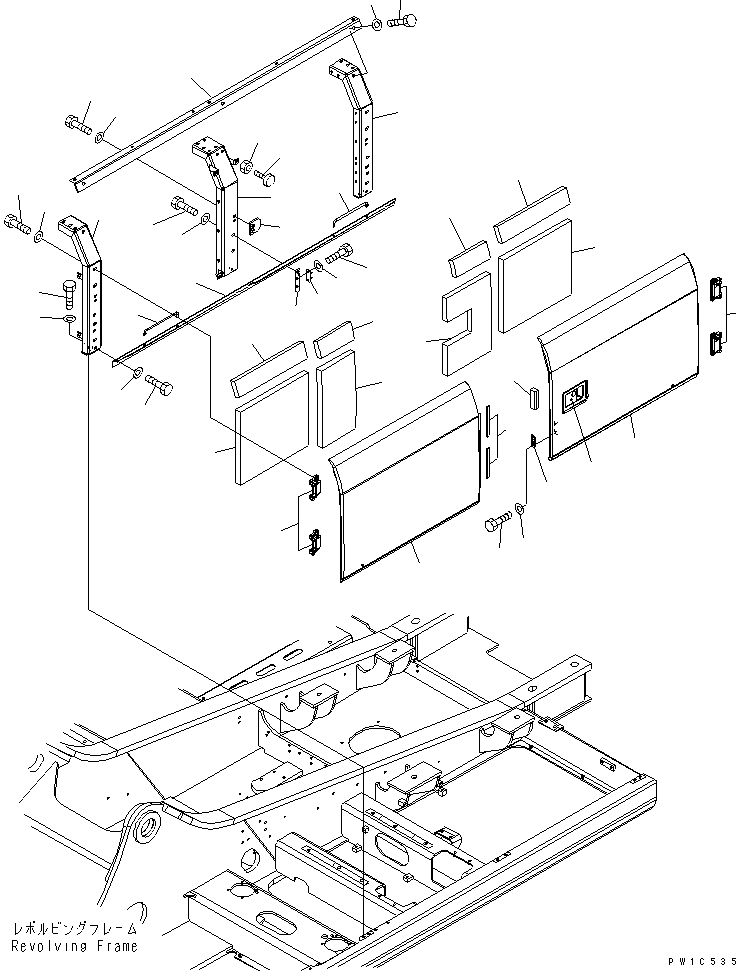 レボルビングフレーム
Revolving Frame

PW1C535