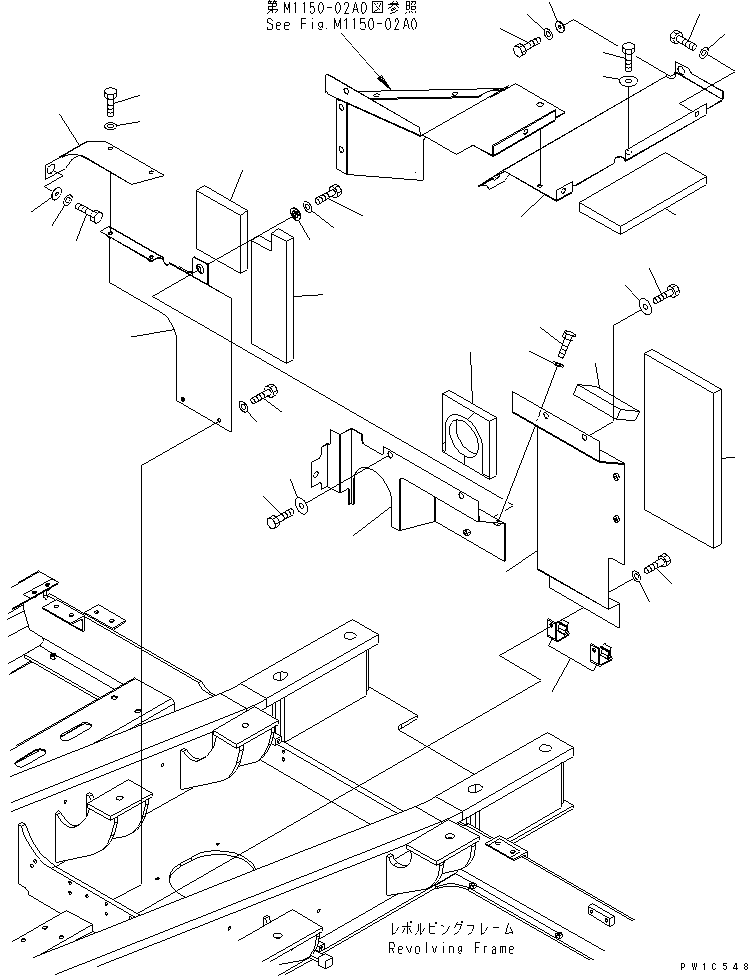 第M1150-02A0図参照
See Fig.M1150-02A0

レボルビングフレーム
Revolving Frame

PW1C548