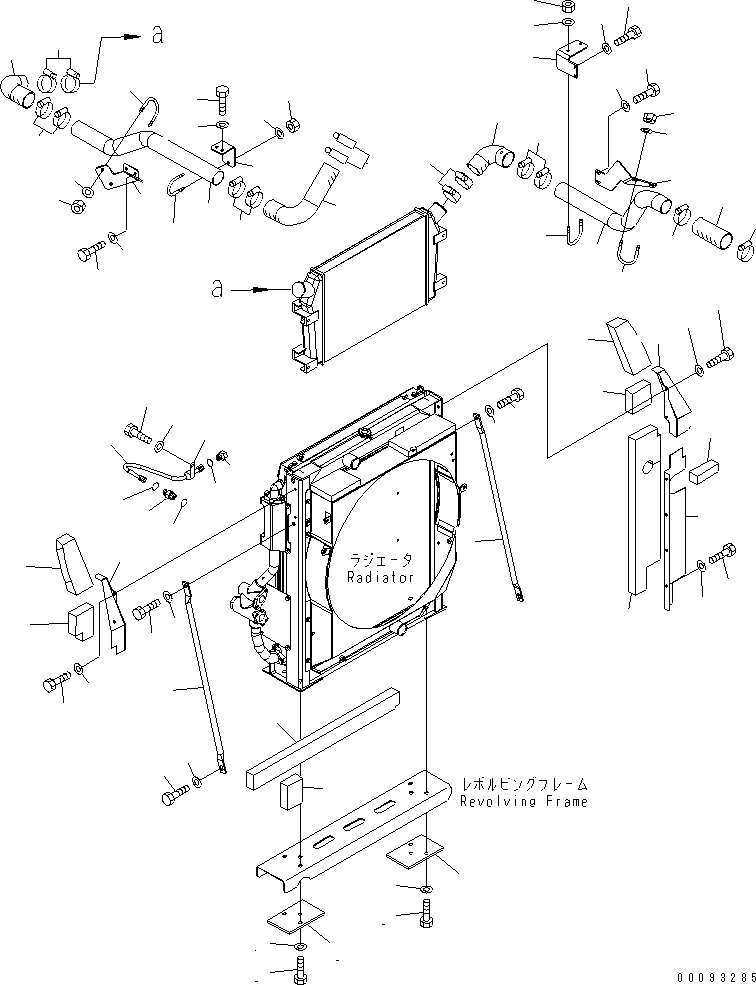 a

a

ラジエータ
Radiator

レボルビングフレーム
Revolving Frame

00093285