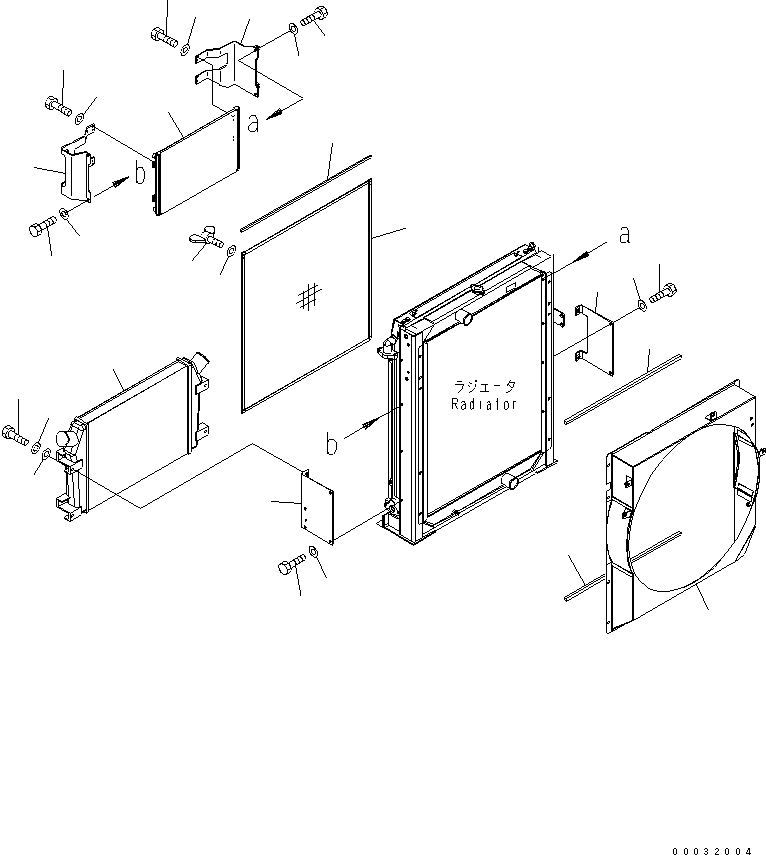 a
b
a
ラジエータ
Radiator
b
00032004