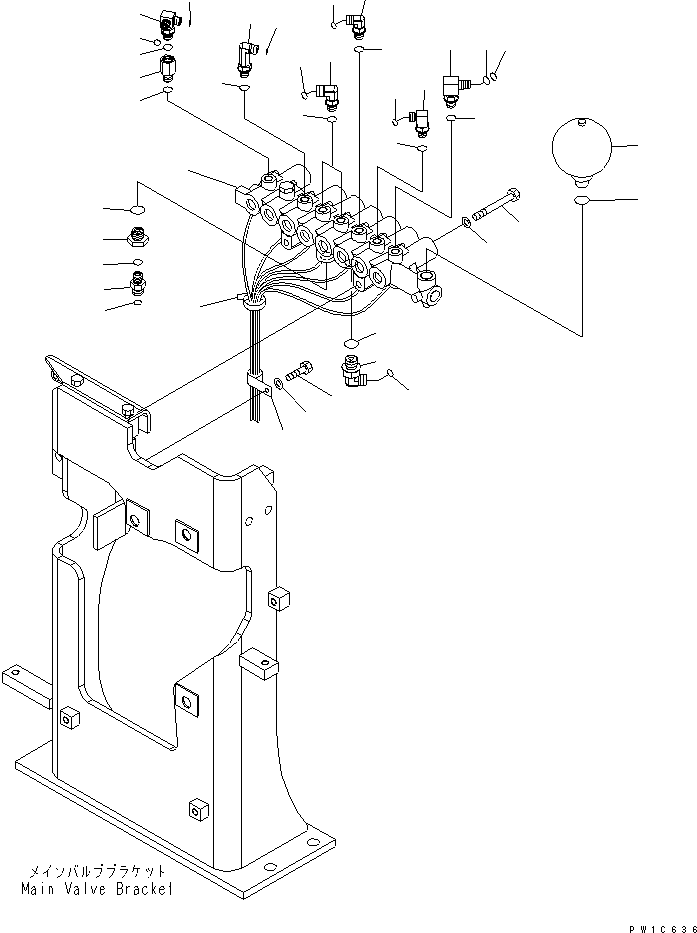 メインバルブブラケット
Main Valve Bracket

PW1C636