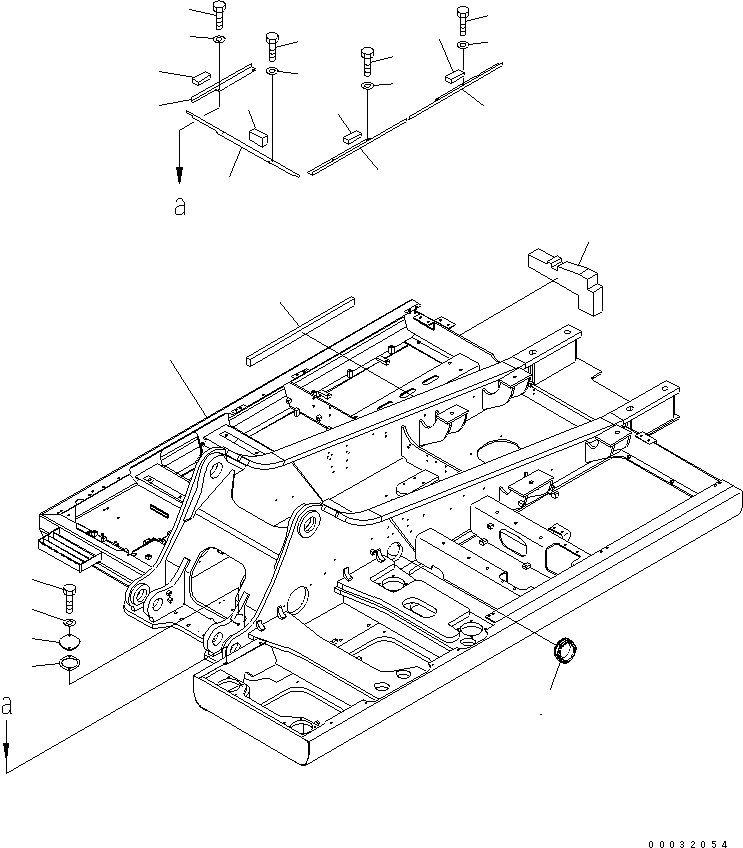 a

a

00032054