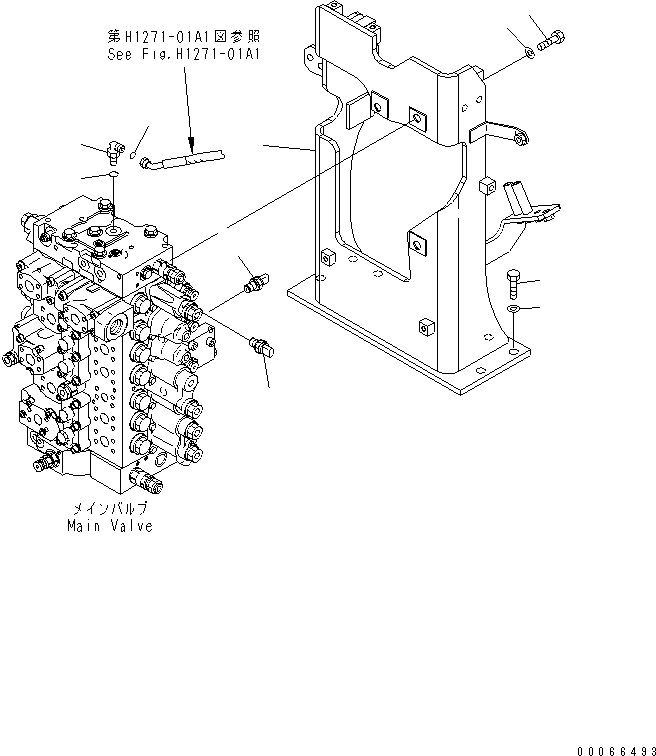 第H1271-01A1図参照
See Fig.H1271-01A1

メインバルブ
Main Valve

00066493