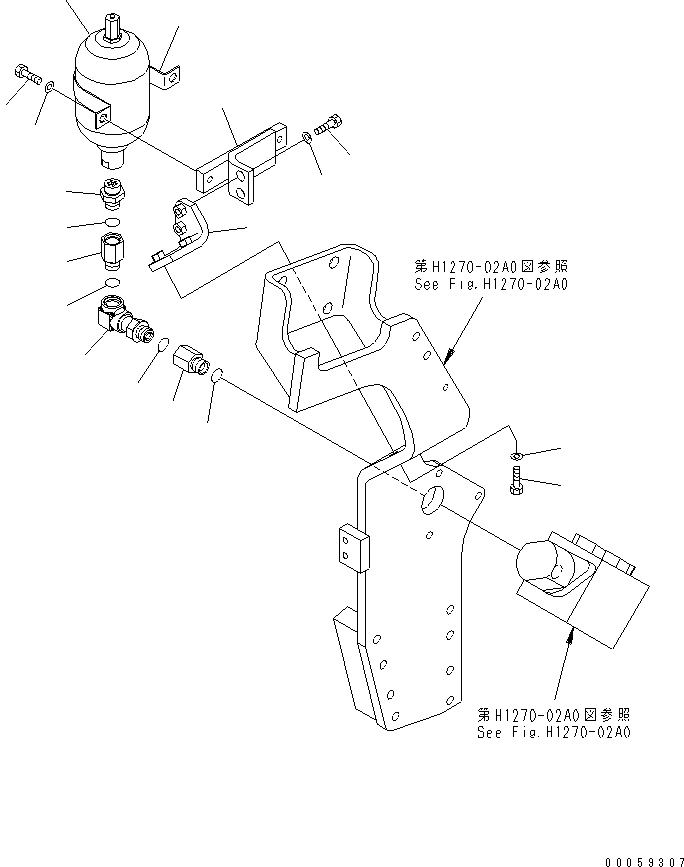 第H1270-02A0図参照
See Fig.H1270-02A0

第H1270-02A0図参照
See Fig.H1270-02A0

00059307