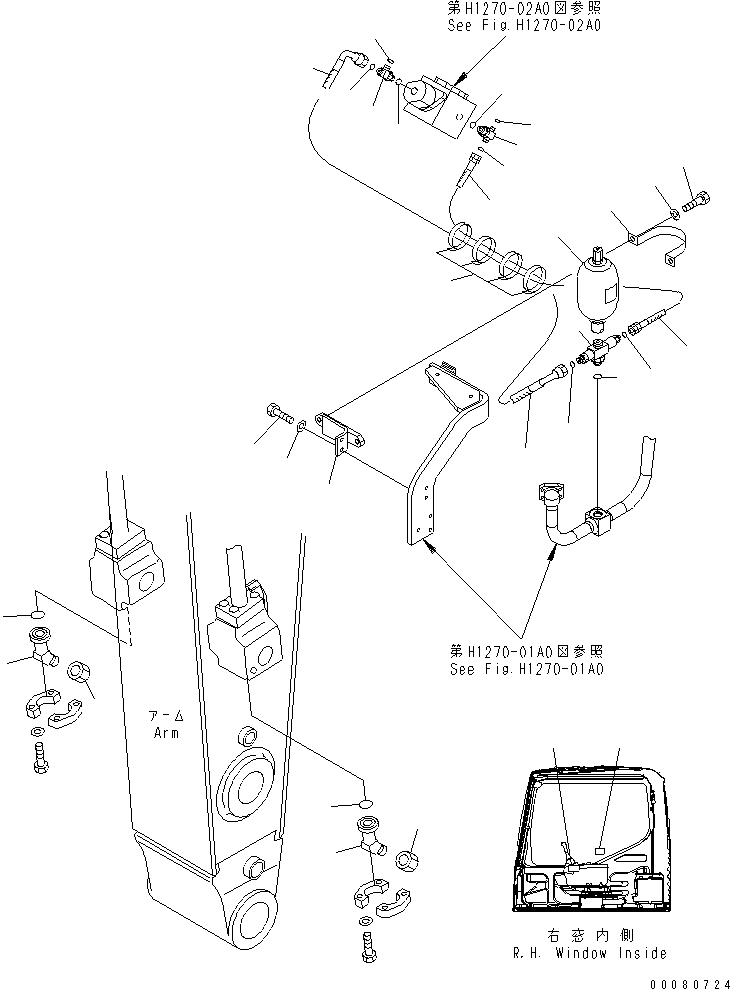 第H1270-02A0図参照
See Fig.H1270-02A0

第H1270-01A0図参照
See Fig.H1270-01A0

アーム
Arm

右窓内側
R.H. Window Inside

00080724