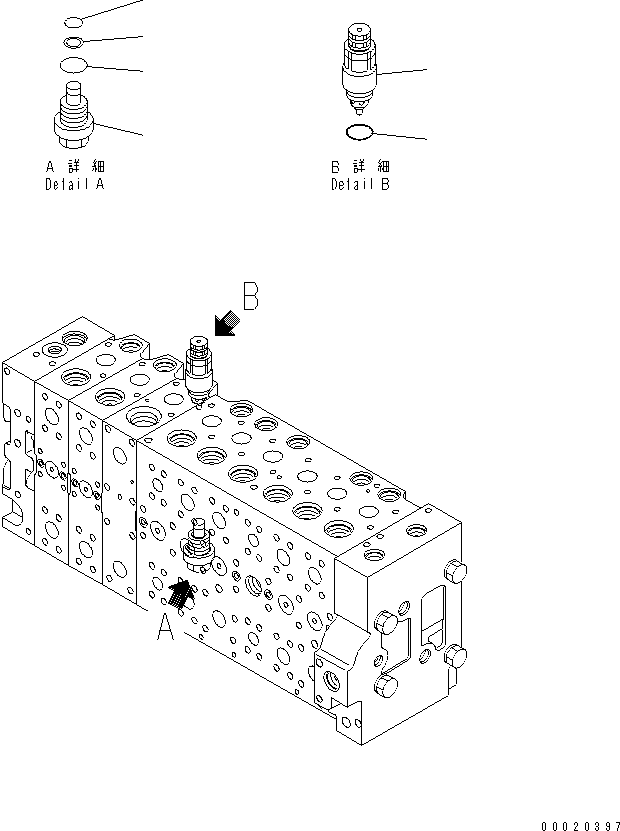 A 詳 細
Detail A

B 詳 細
Detail B

B

A

00020397