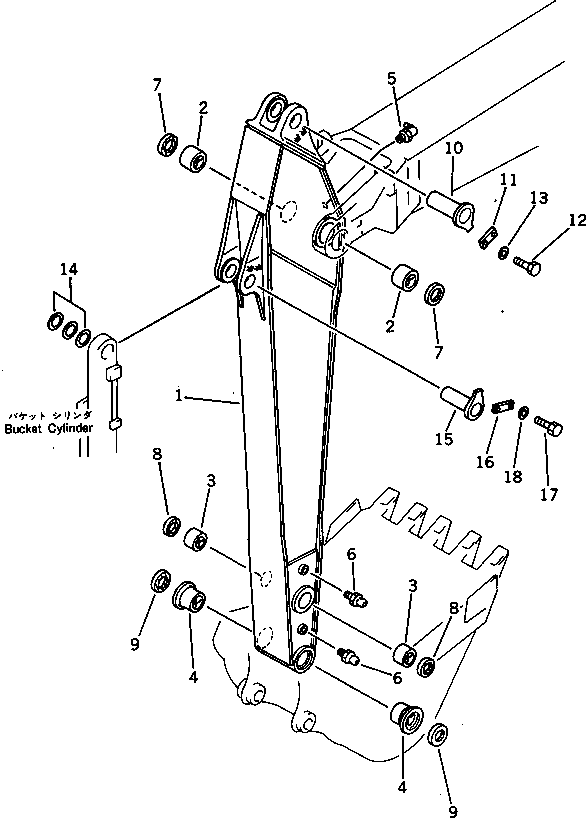 7
2
5
10
11
13
12
14
2
7
バケット シリンダ
Bucket Cylinder
1
15
16
18
17
8
3
6
3
8
9
4
6
4
9