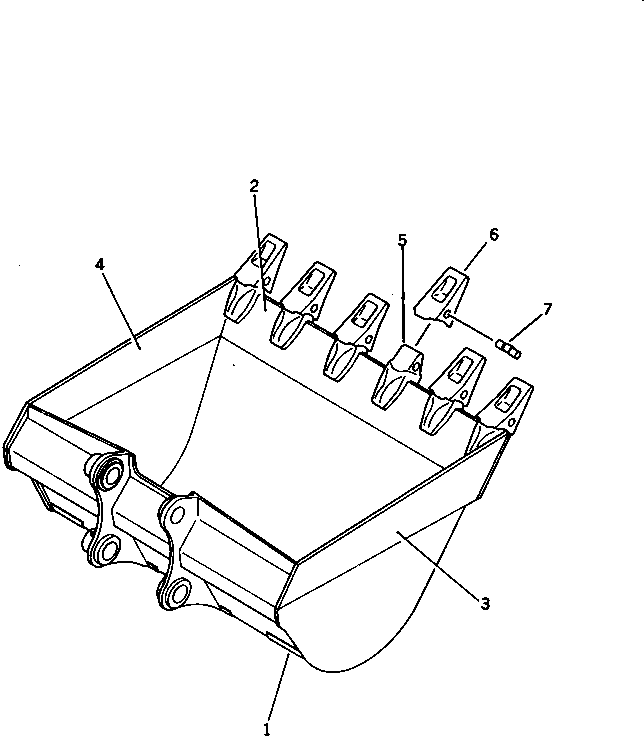 2
4
5
6
7
3
1