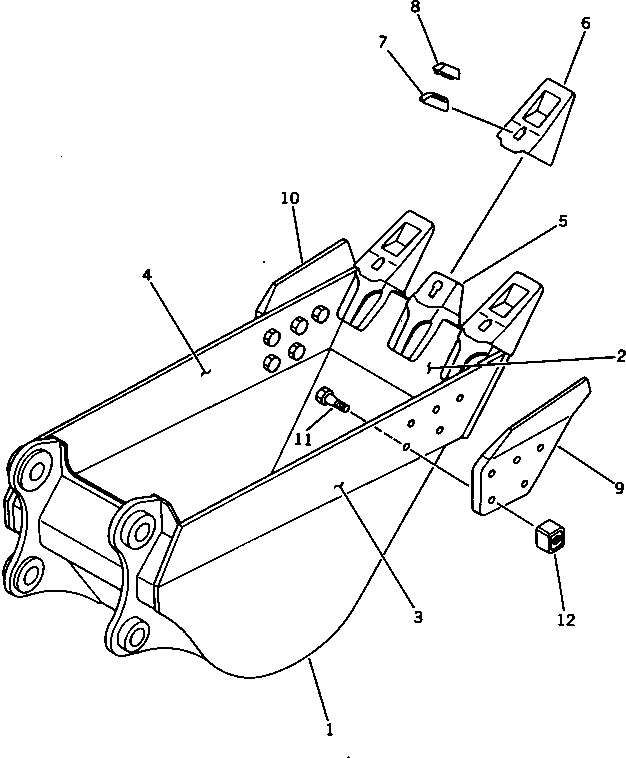 8
6
7
10
5
4
2
11
9
3
12
1