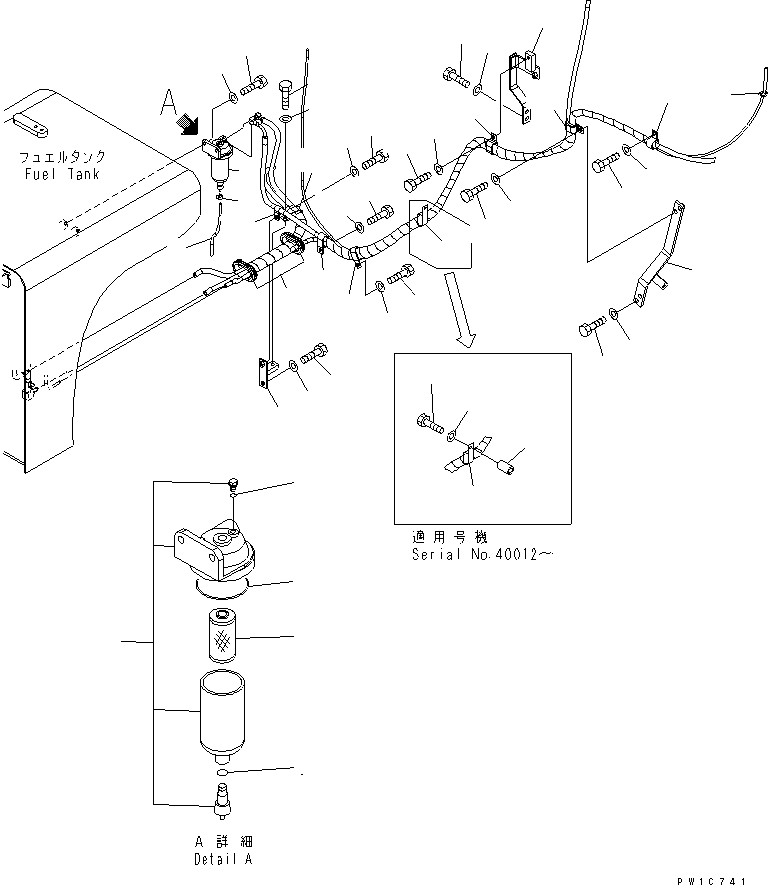 A

フュエルタンク
Fuel Tank

適用号機
Serial No.40012~

A 詳細
Detail A

PW1C741