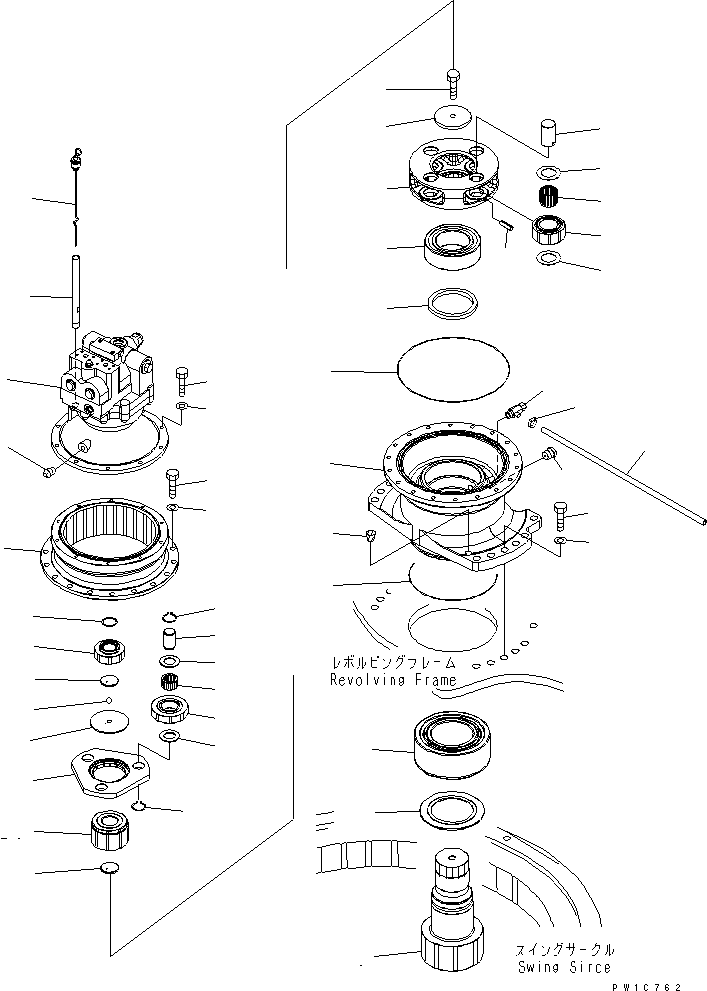 レボルビングフレーム
Revolving Frame

スイングサークル
Swing Sirce

PW1C762