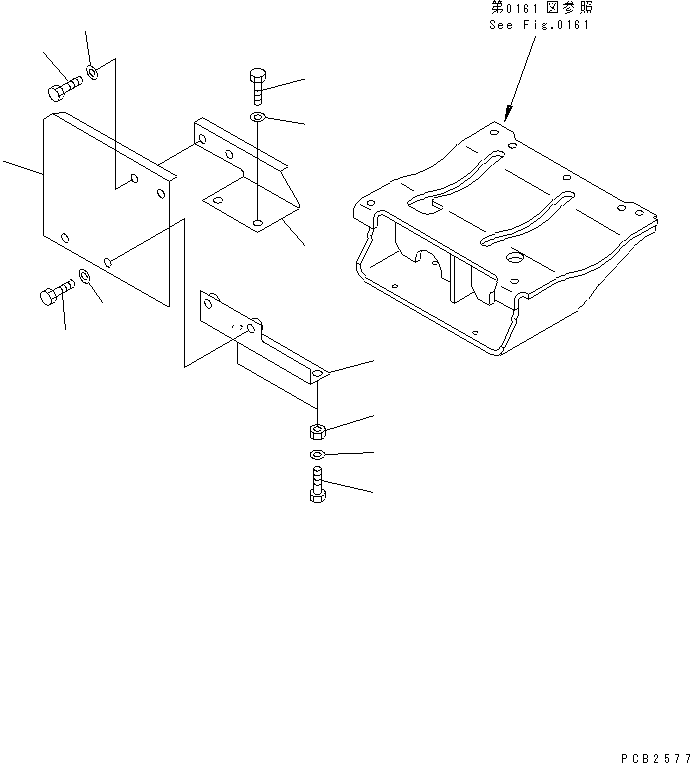 第0161図参照
See Fig.0161

PCB2577