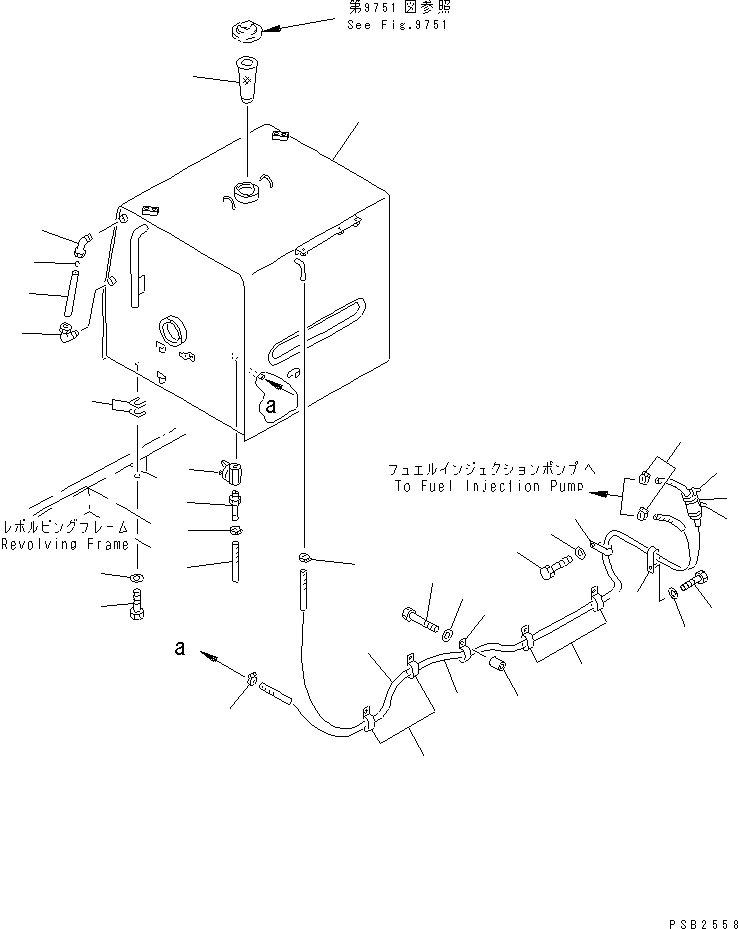 第9751図参照
See Fig.9751

※

a

フュエルインジェクションポンプへ
To Fuel Injection Pump

レボルビングフレーム
Revolving Frame

a

PSB2558