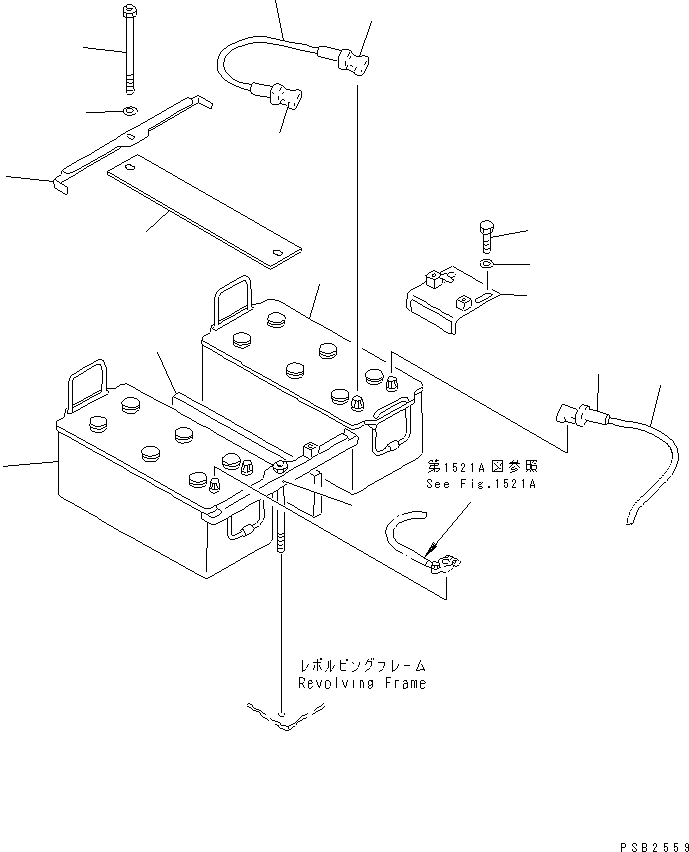 第1521A図参照
See Fig.1521A

レボルビングフレーム
Revolving Frame

PSB2559