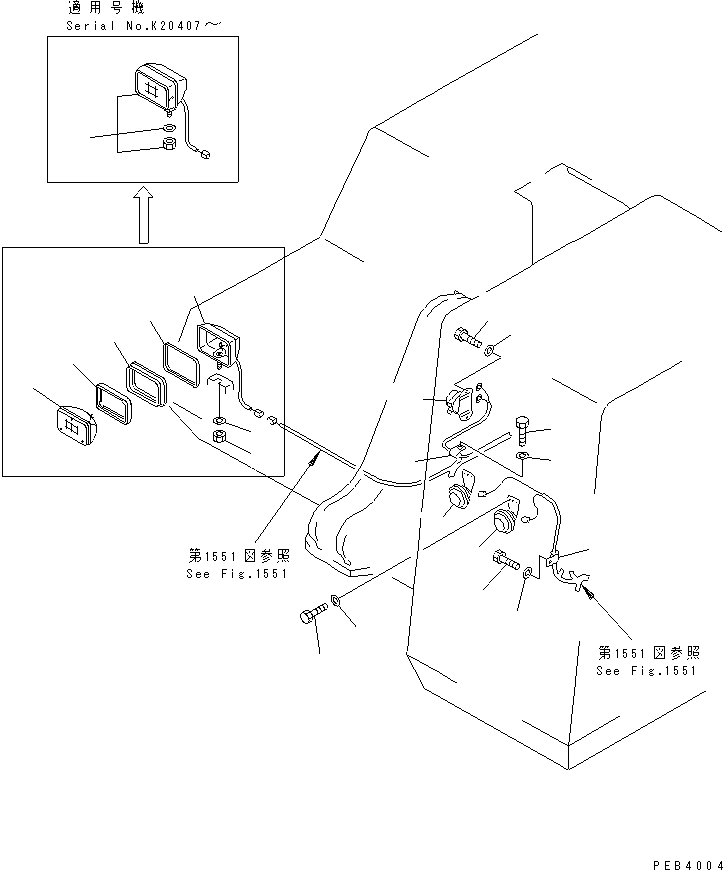 適用号機
Serial No.K20407～

第1551図参照
See Fig.1551

第1551図参照
See Fig.1551

PEB4004