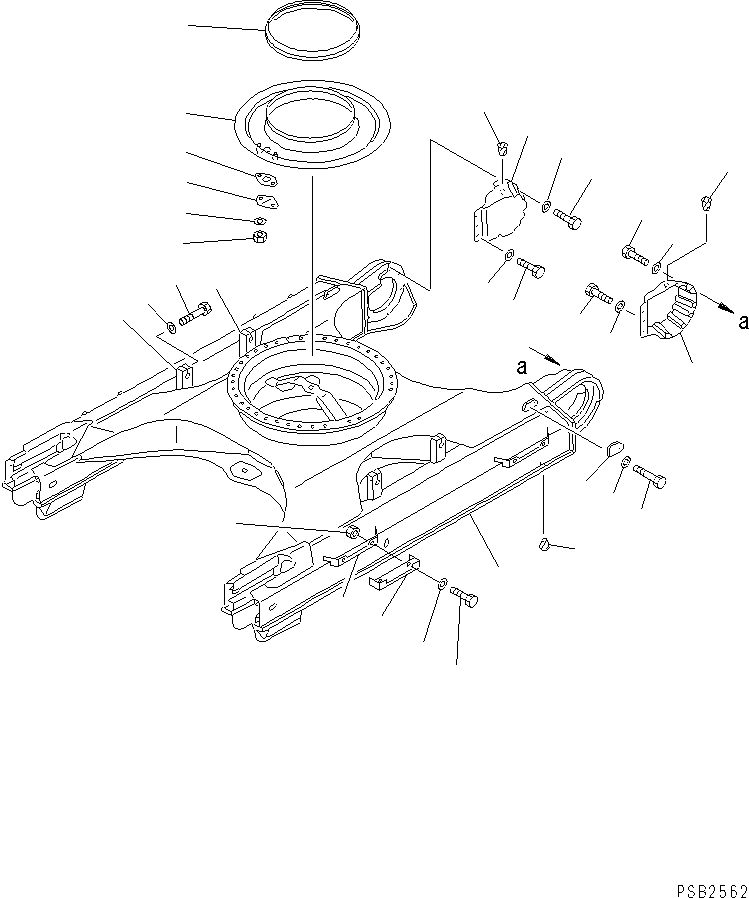 a

a

PSB2562