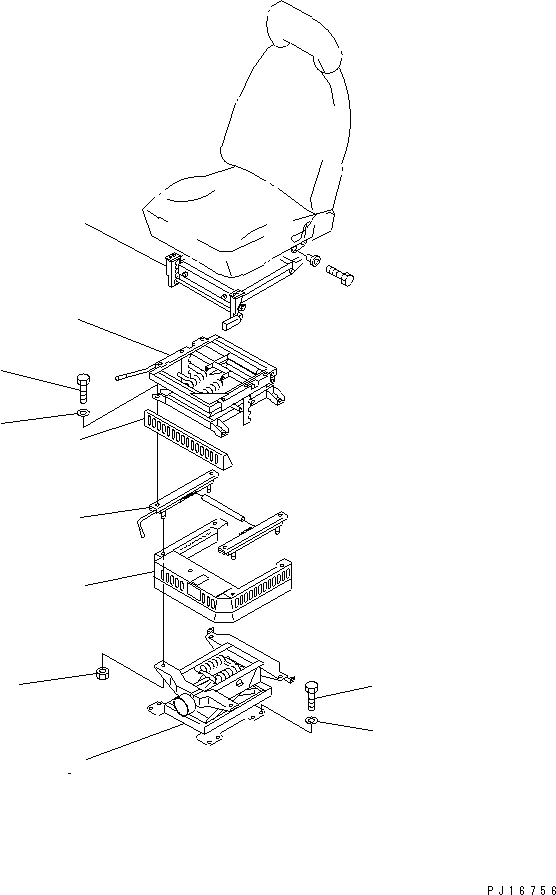 PJ16756