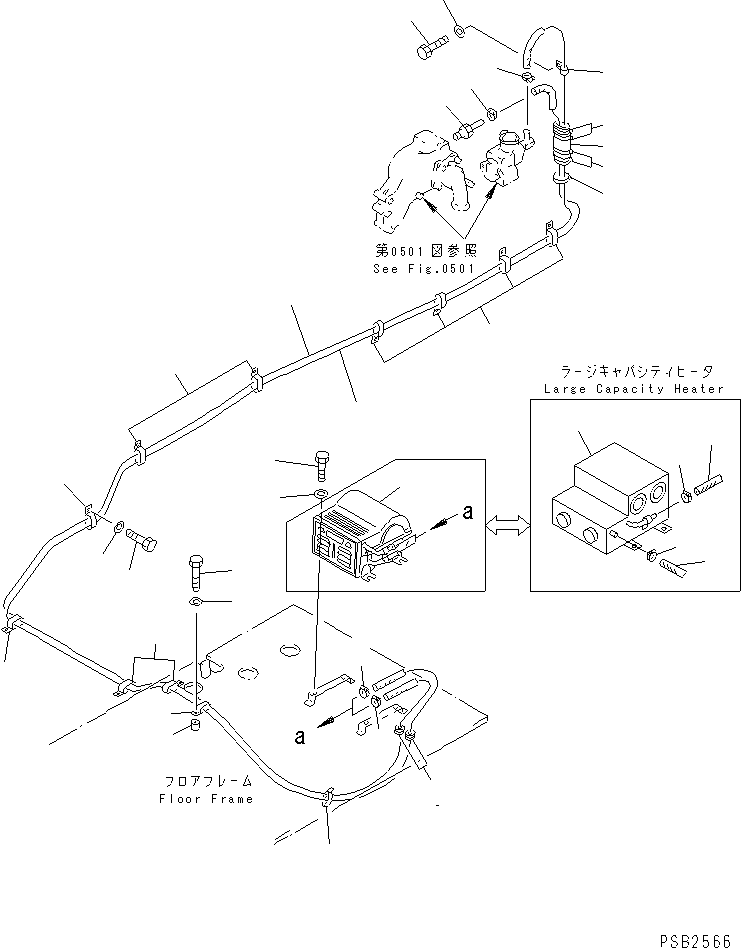 第0501図参照
See Fig.0501

ラージキャパシティヒータ
Large Capacity Heater

a

a

フロアフレーム
Floor Frame

PSB2566