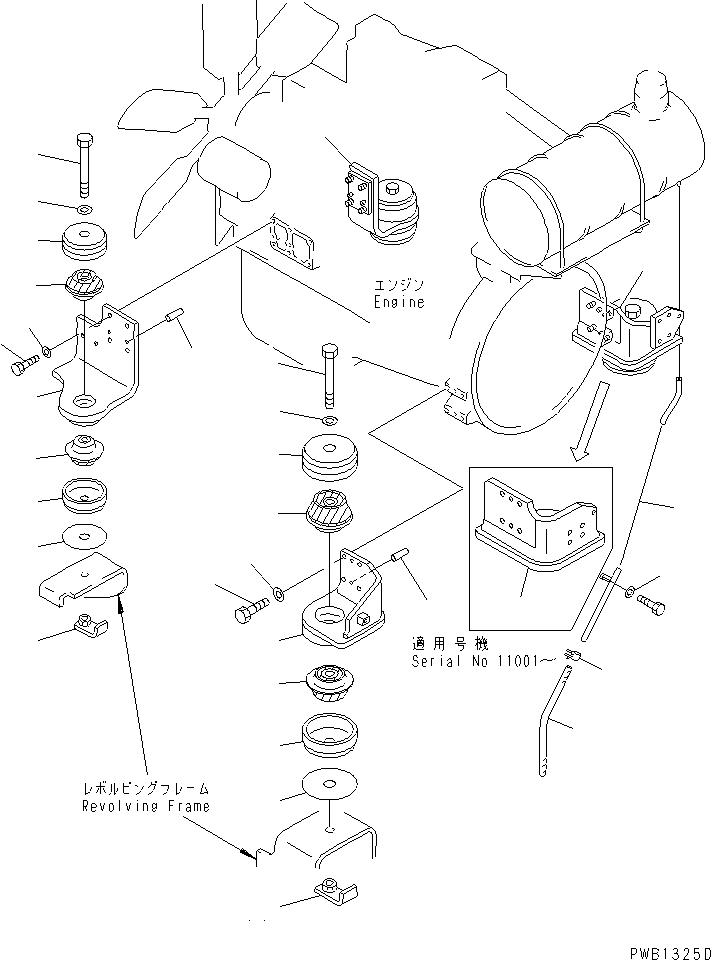 エンジン
Engine

適用号機
Serial No 11001~

レボルビングフレーム
Revolving Frame

PWB1325D