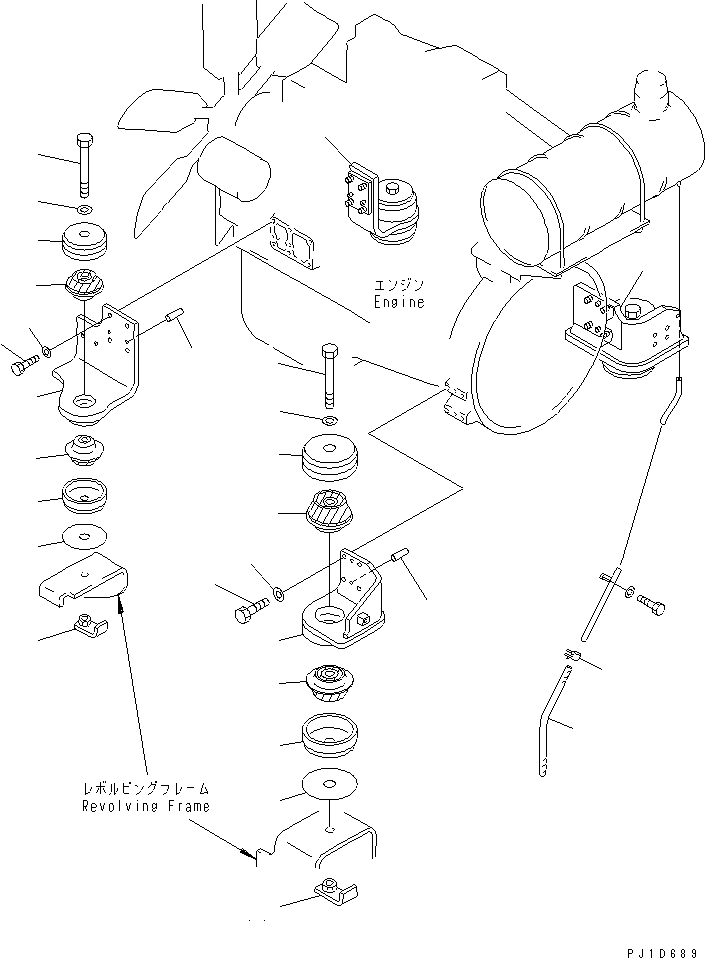 エンジン
Engine

レボルビングフレーム
Revolving Frame

PJ1D689