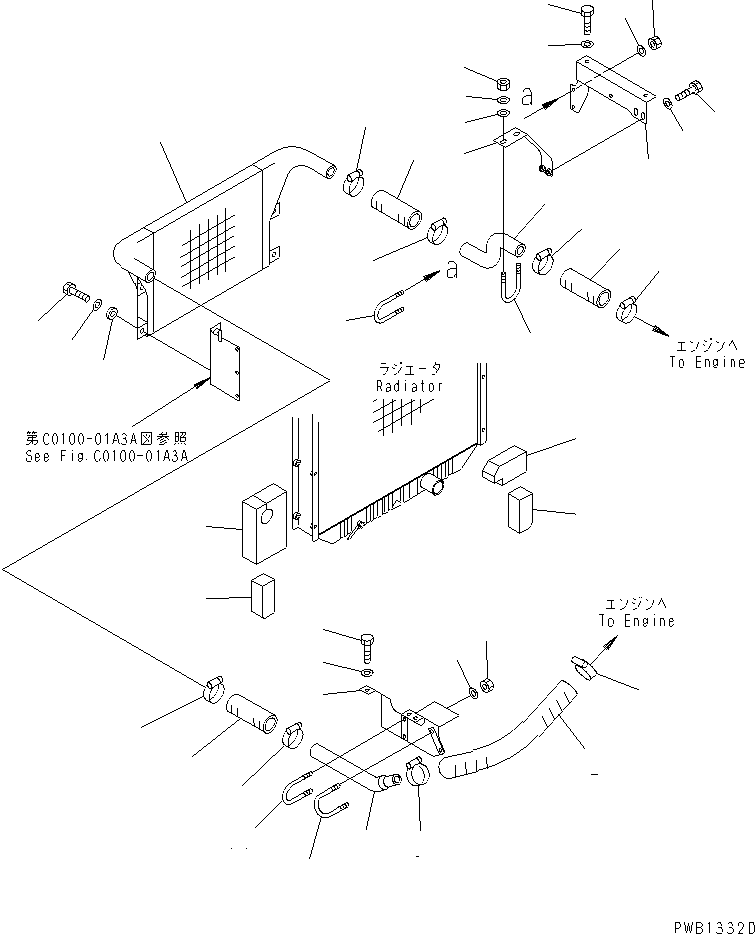 a

a

エンジンへ
To Engine

ラジエータ
Radiator

第C0100-01A3A図参照
See Fig.C0100-01A3A

エンジンへ
To Engine

PWB1332D