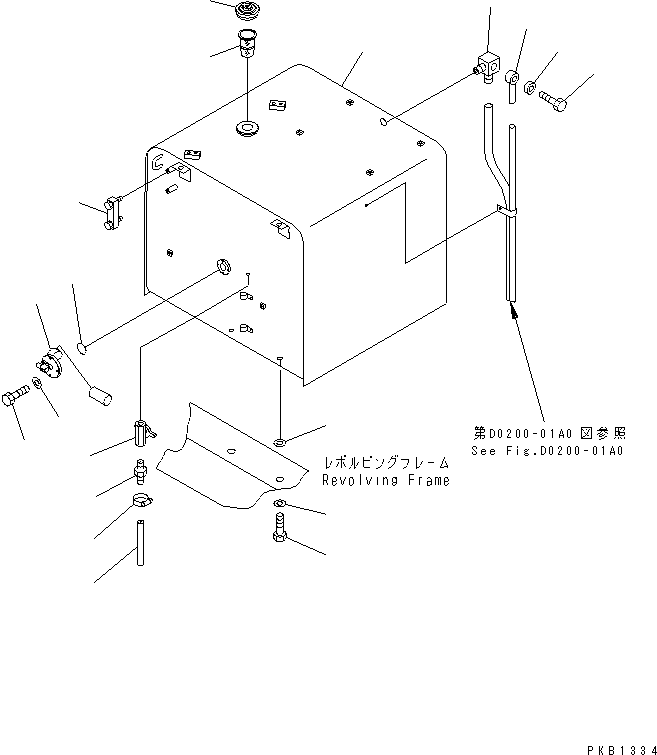 第D0200-01A0 図参照
See Fig.D0200-01A0

レボルビングフレーム
Revolving Frame

PKB1334