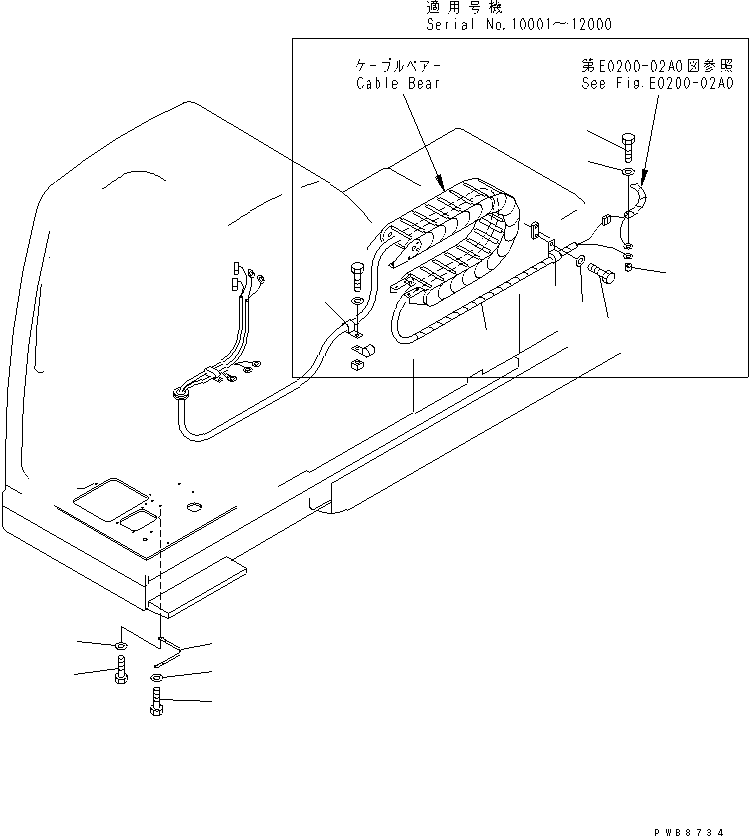 適用号機
Serial No.10001～12000

ケーブルベアー
Cable Bear

第E0200-02A0図参照
See Fig.E0200-02A0

PWB8734