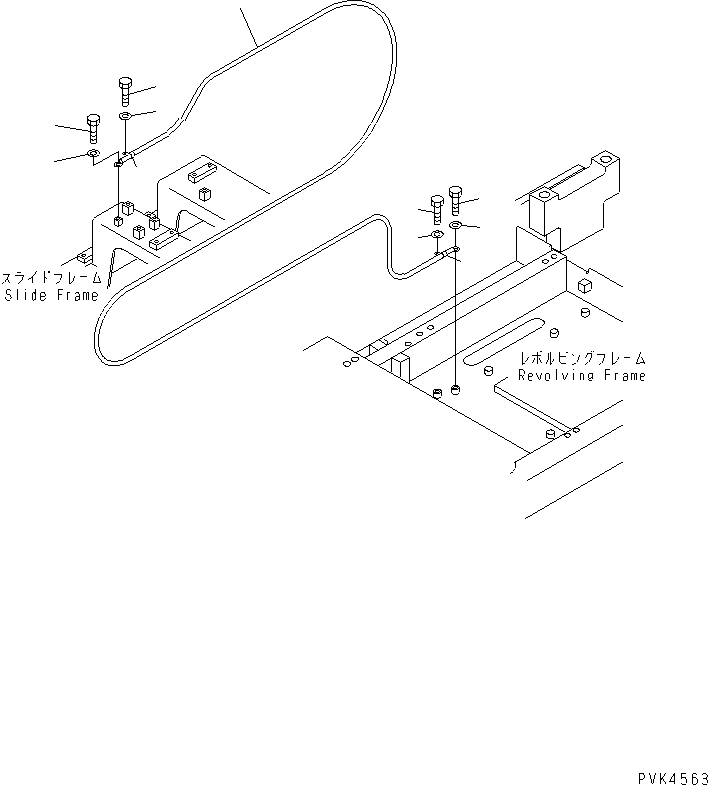 スライドフレーム
Slide Frame

レボルビングフレーム
Revolving Frame

PVK4563