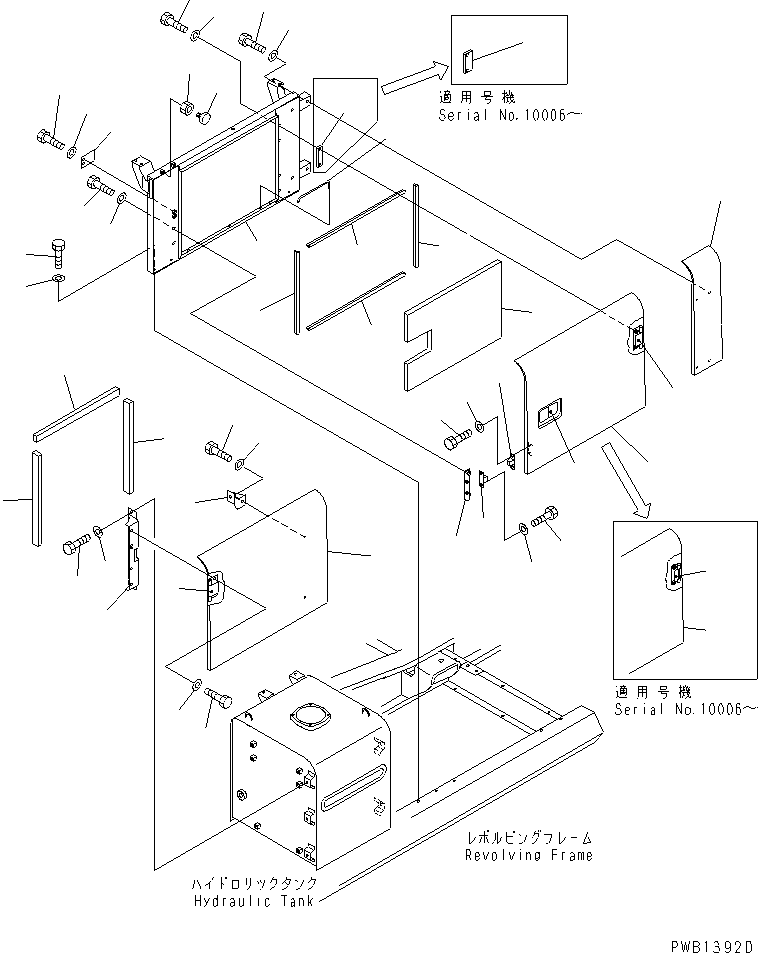 適用号機
Serial No.10006~

適用号機
Serial No.10006~

レボルビングフレーム
Revolving Frame

ハイドロリックタンク
Hydraulic Tank

PWB1392D