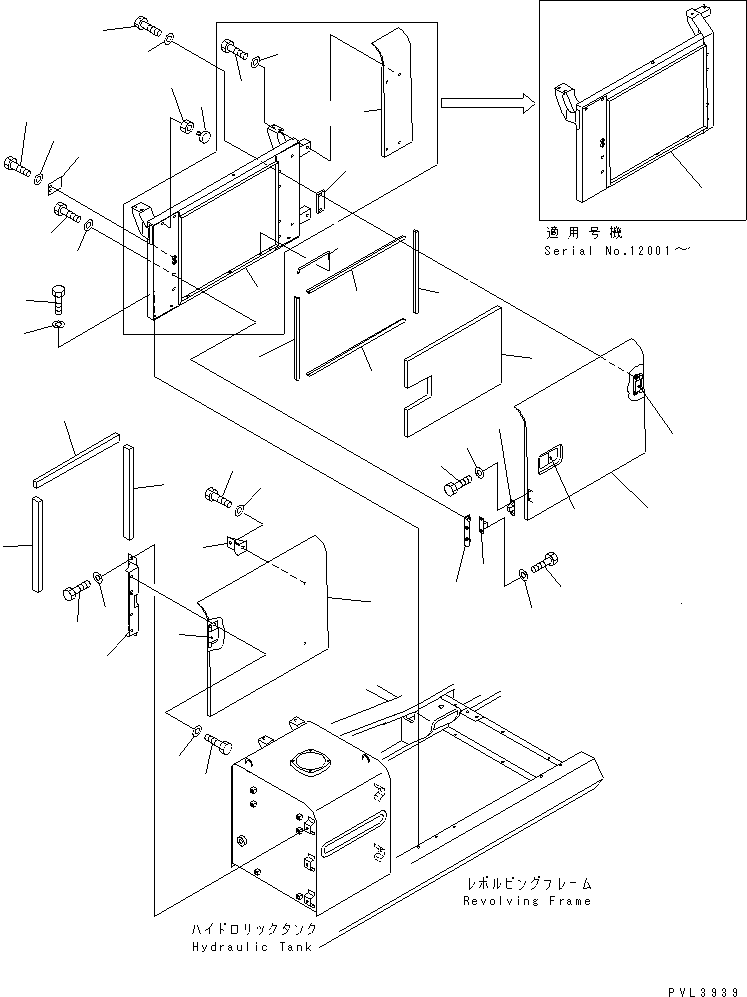 適用号機
Serial No.12001～

レボルビングフレーム
Revolving Frame

ハイドロリックタンク
Hydraulic Tank

PVL3939